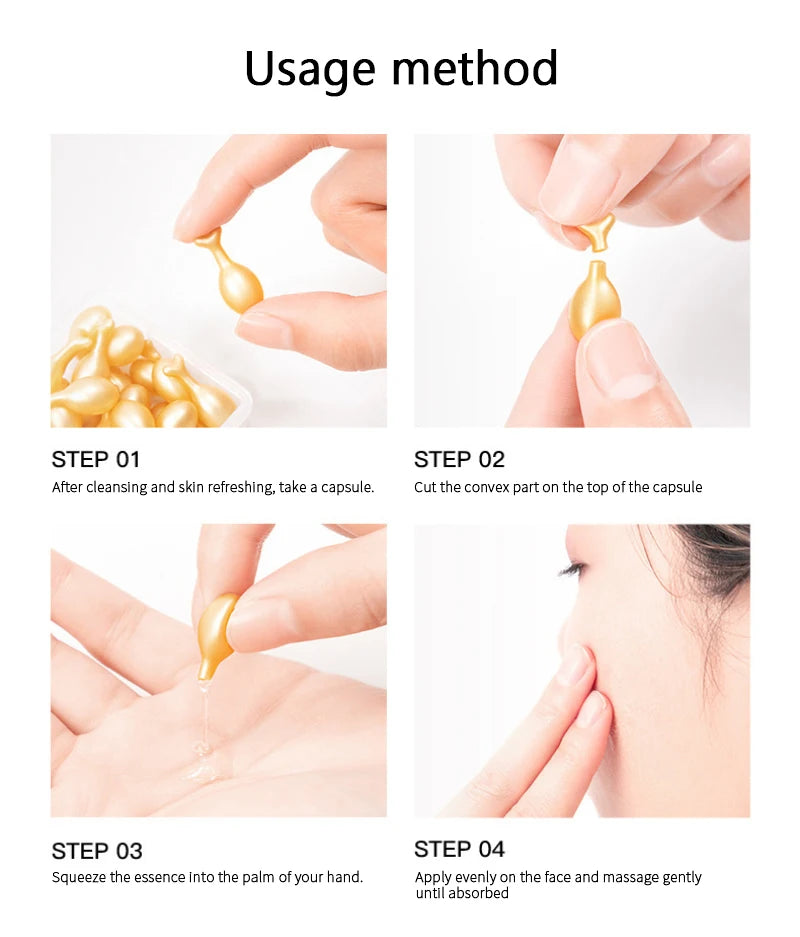 Usage method

STEP 01
After cleansing and skin refreshing, take a capsule.

STEP 02
Cut the convex part on the top of the capsule

STEP 03
Squeeze the essence into the palm of your hand.

STEP 04
Apply evenly on the face and massage gently until absorbed