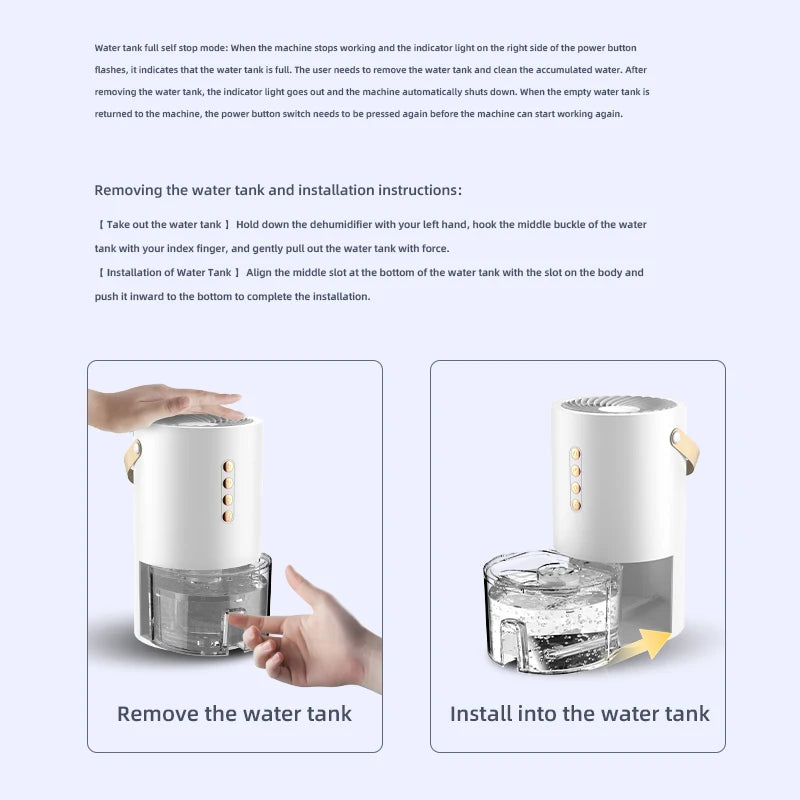 Water tank full self stop mode: When the machine stops working and the indicator light on the right side of the power button flashes, it indicates that the water tank is full. The user needs to remove the water tank and clean the accumulated water. After removing the water tank, the indicator light goes out and the machine automatically shuts down. When the empty water tank is returned to the machine, the power button switch needs to be pressed again before the machine can start working again.

Removing the water tank and installation instructions:

【 Take out the water tank 】 Hold down the dehumidifier with your left hand, hook the middle buckle of the water tank with your index finger, and gently pull out the water tank with force.
【 Installation of Water Tank 】 Align the middle slot at the bottom of the water tank with the slot on the body and push it inward to the bottom to complete the installation.

Remove the water tank

Install into the water tank