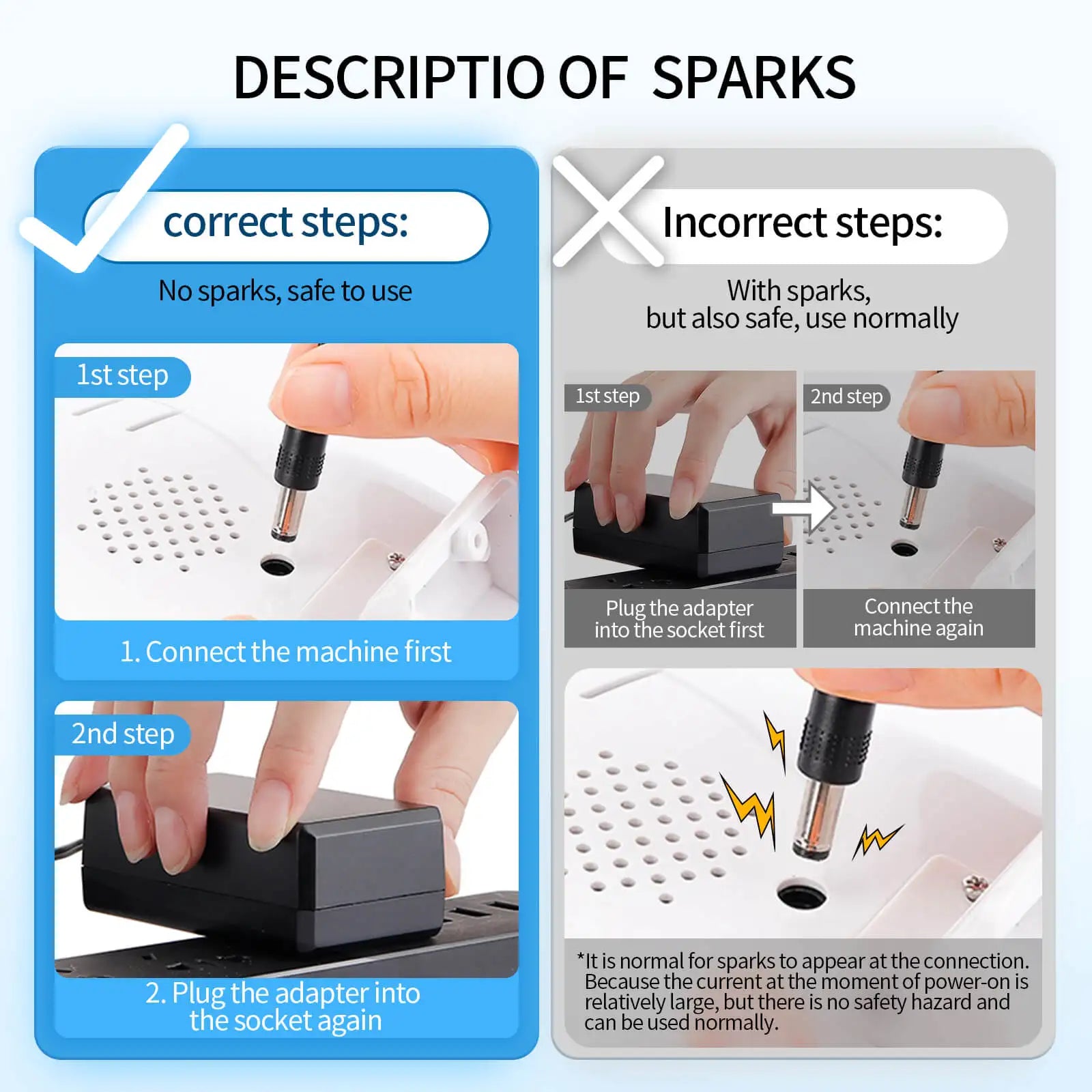 DESCRIPTIO OF SPARKS

correct steps:

No sparks, safe to use

1st step

1. Connect the machine first

2nd step

2. Plug the adapter into the socket again

Incorrect steps:

With sparks, but also safe, use normally

1st step

Plug the adapter into the socket first

2nd step

Connect the machine again

*It is normal for sparks to appear at the connection. Because the current at the moment of power-on is relatively large, but there is no safety hazard and can be used normally.